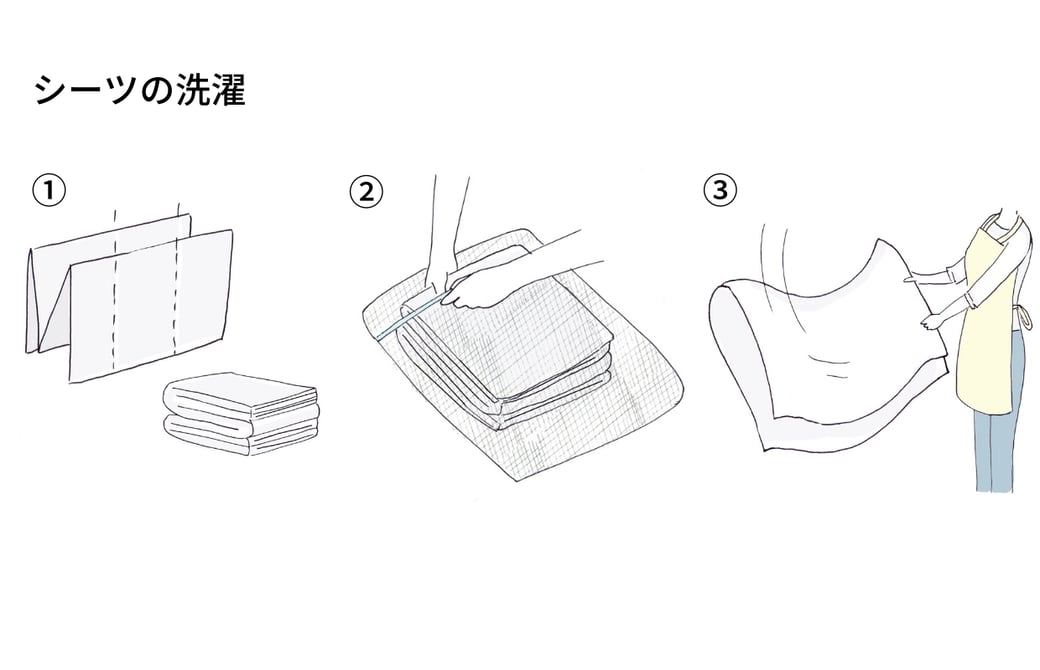 シーツの洗濯

①

②

③