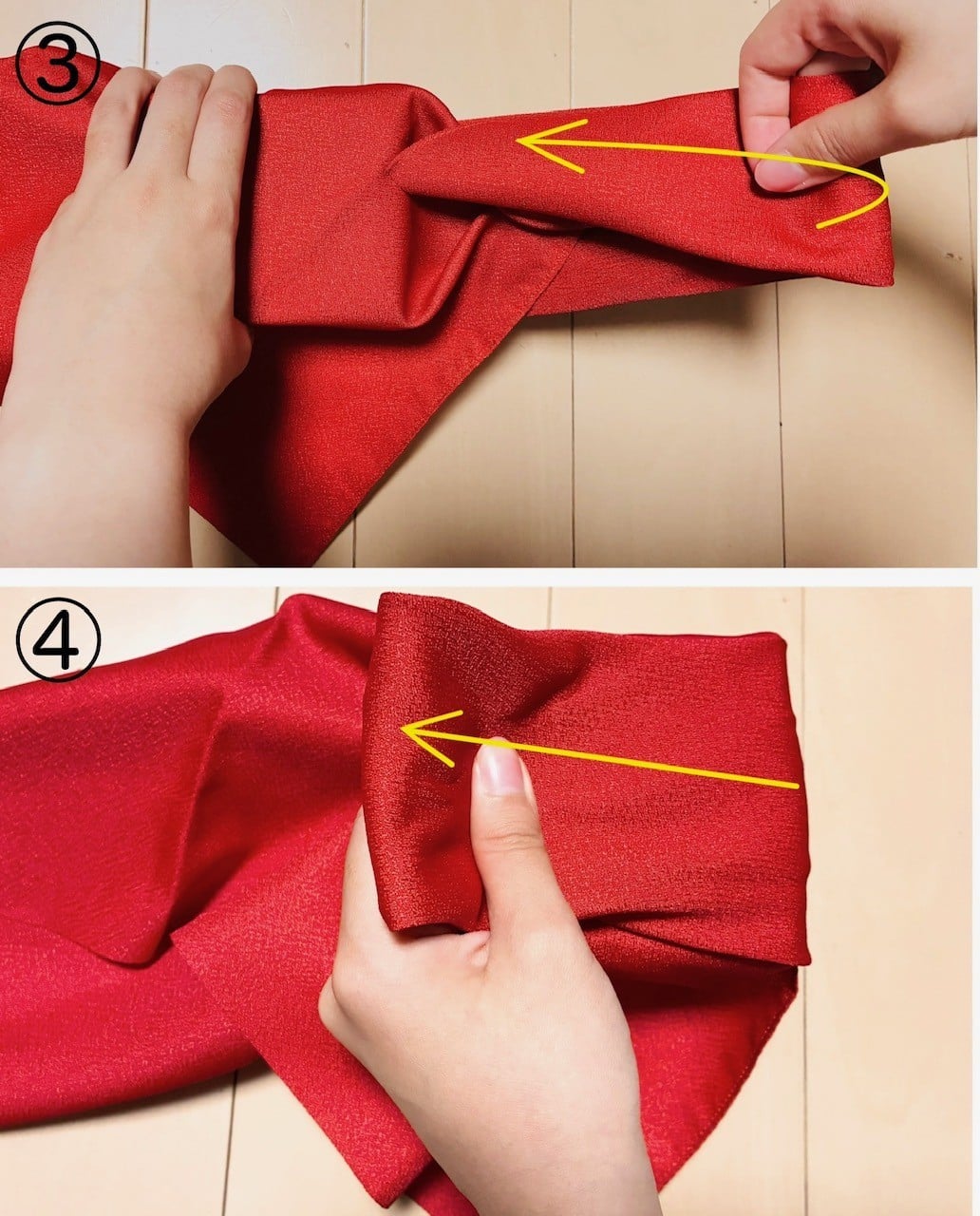 ③

④